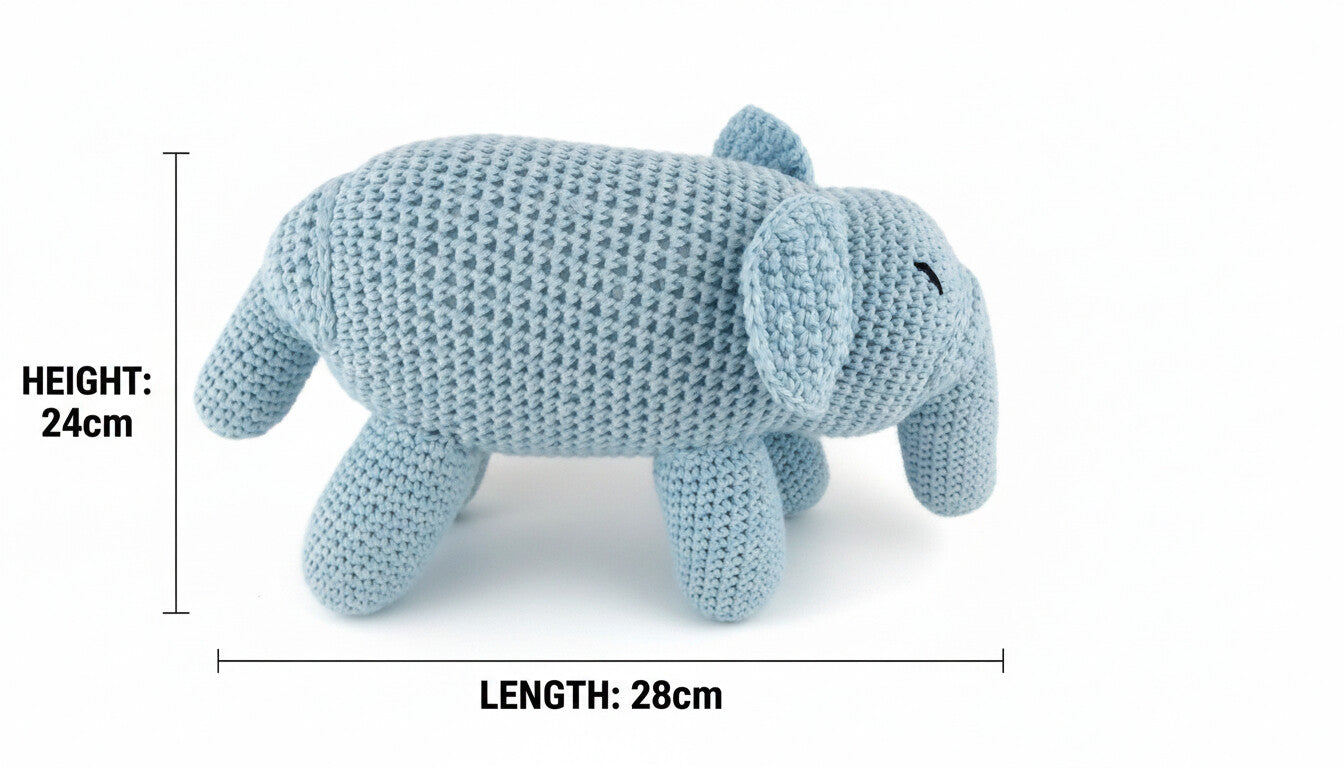 HEIGHT:
24cm

LENGTH: 28cm