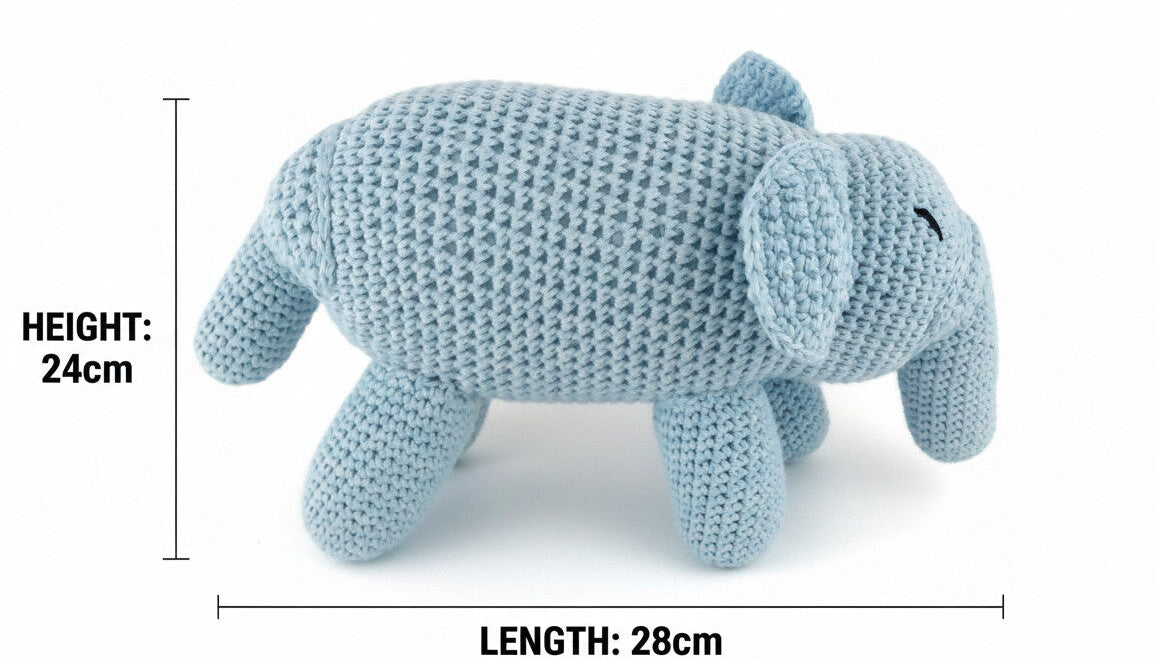 HEIGHT:
24cm

LENGTH: 28cm